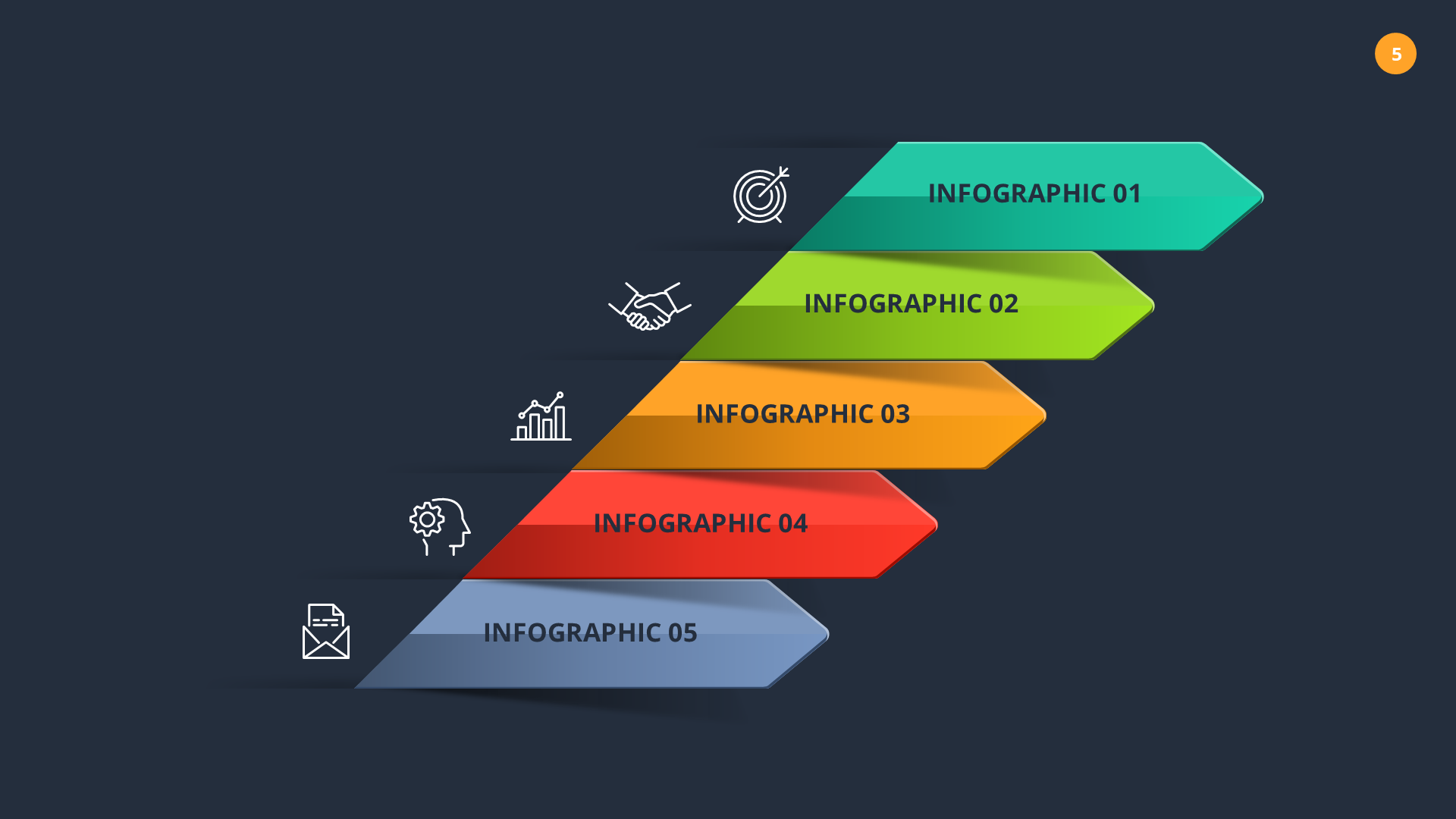 5

INFOGRAPHIC 01

INFOGRAPHIC 02

INFOGRAPHIC 03

INFOGRAPHIC 04

INFOGRAPHIC 05